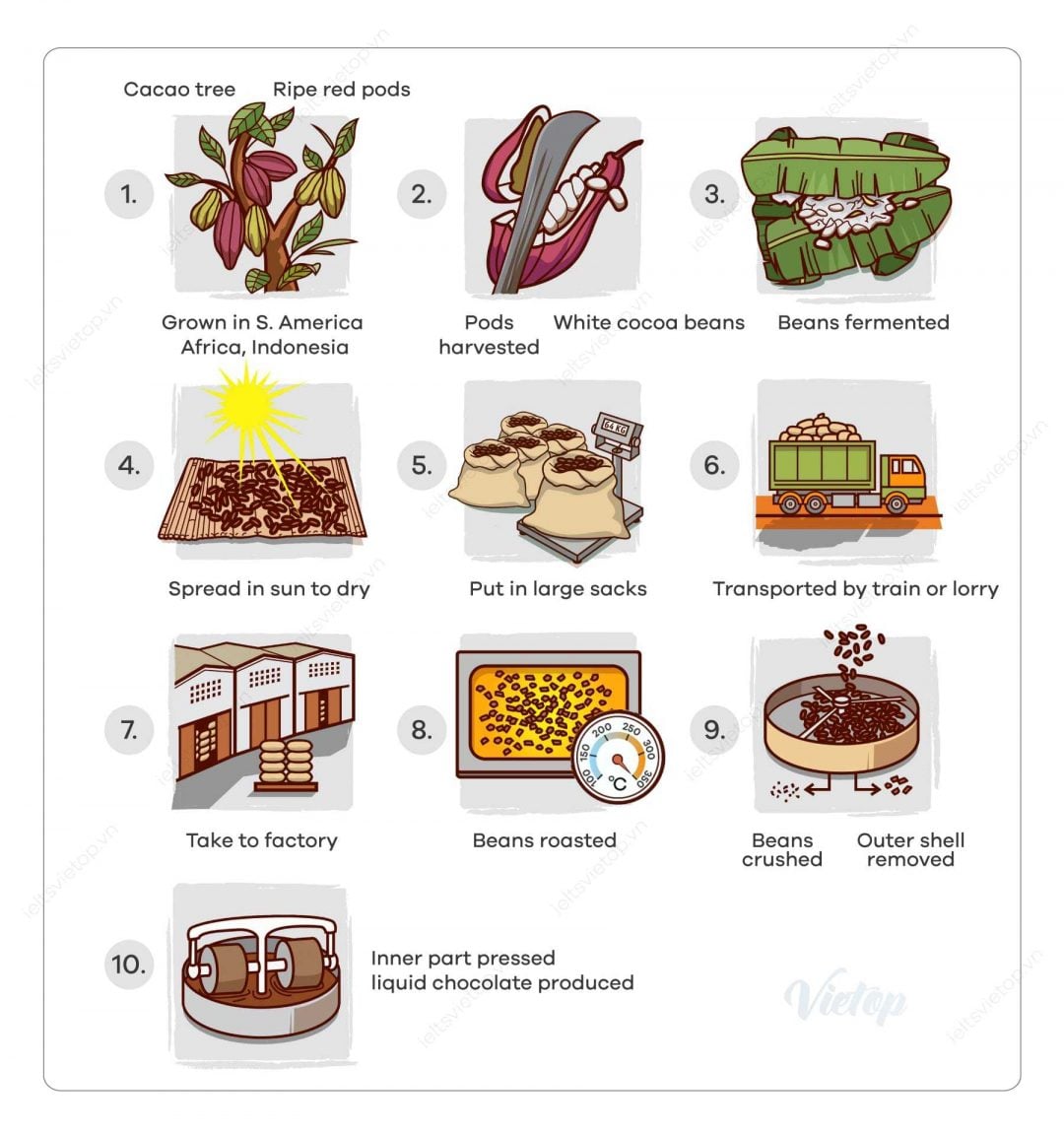 Cacao tree Ripe red pods

1.

Grown in S. America Africa, Indonesia

2.

Pods harvested White cocoa beans

3.

Beans fermented

4.

Spread in sun to dry

5.

64 KG

Put in large sacks

6.

Transported by train or lorry

7.

Take to factory

8.

100 150 200 250 300 350 °C

Beans roasted

9.

Beans crushed Outer shell removed

10.

Inner part pressed liquid chocolate produced

Vietop

ieltsvietop.vn