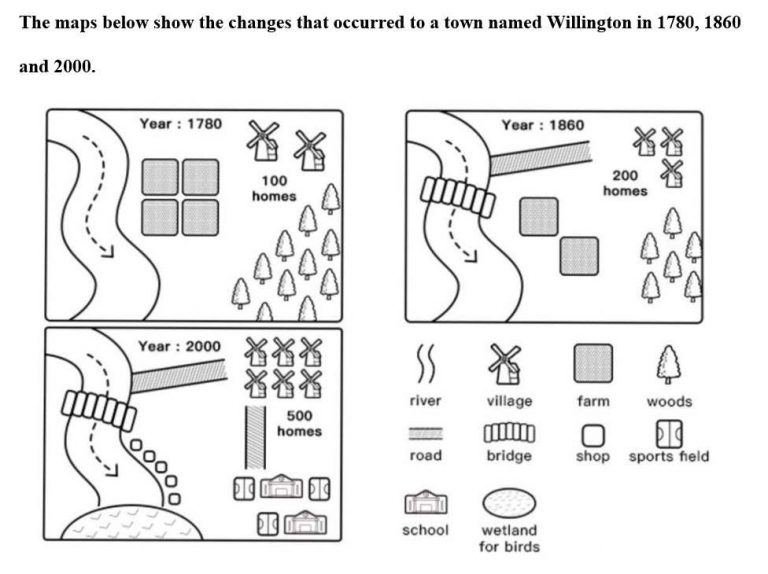 The maps below show the changes that occurred to a town named Willington in 1780, 1860 and 2000.

Year : 1780

100 homes

Year : 1860

200 homes

Year : 2000

500 homes

river

village

farm

woods

road

bridge

shop

sports field

school

wetland for birds